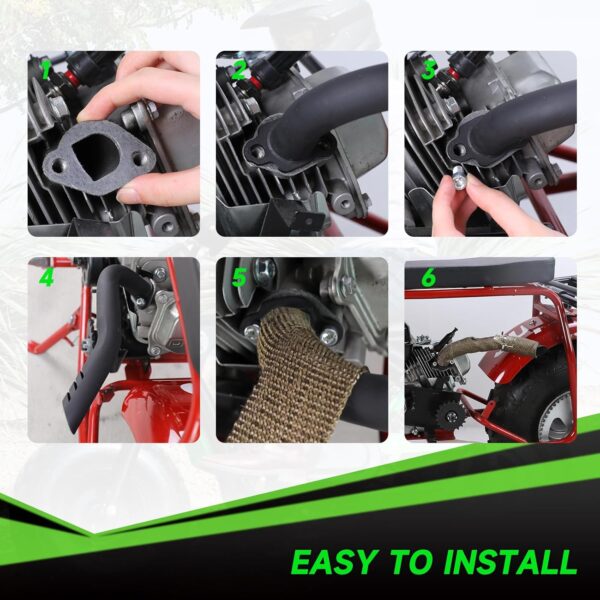 1
2
3
4
5
6
EASY TO INSTALL