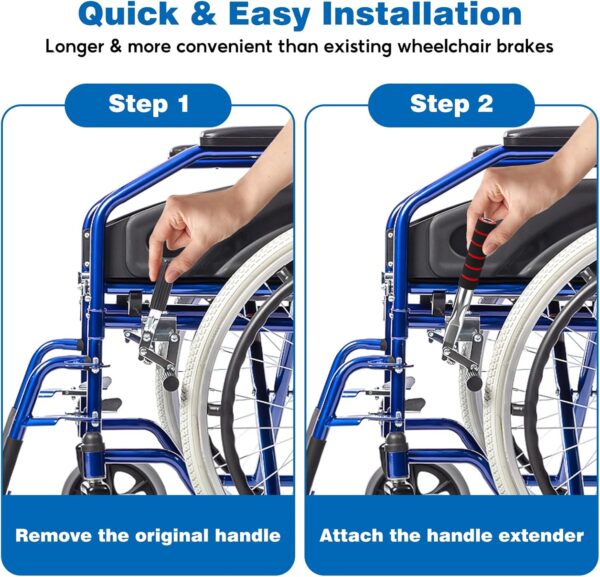 Quick & Easy Installation

Longer & more convenient than existing wheelchair brakes

Step 1

Remove the original handle

Step 2

Attach the handle extender