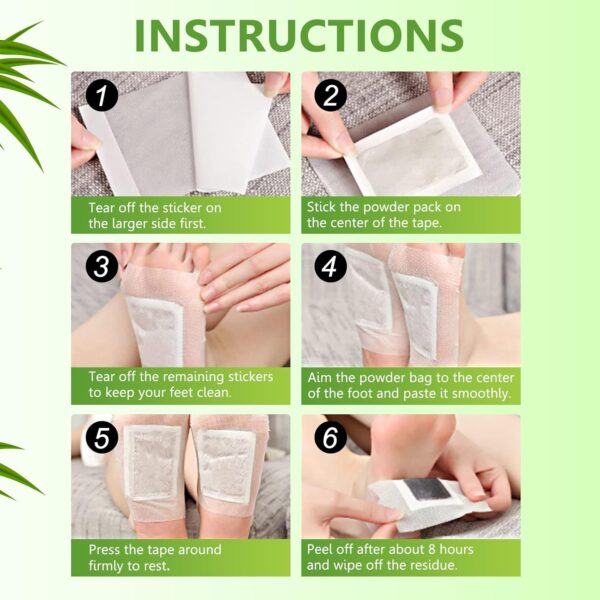 INSTRUCTIONS

1
Tear off the sticker on the larger side first.

2
Stick the powder pack on the center of the tape.

3
Tear off the remaining stickers to keep your feet clean.

4
Aim the powder bag to the center of the foot and paste it smoothly.

5
Press the tape around firmly to rest.

6
Peel off after about 8 hours and wipe off the residue.