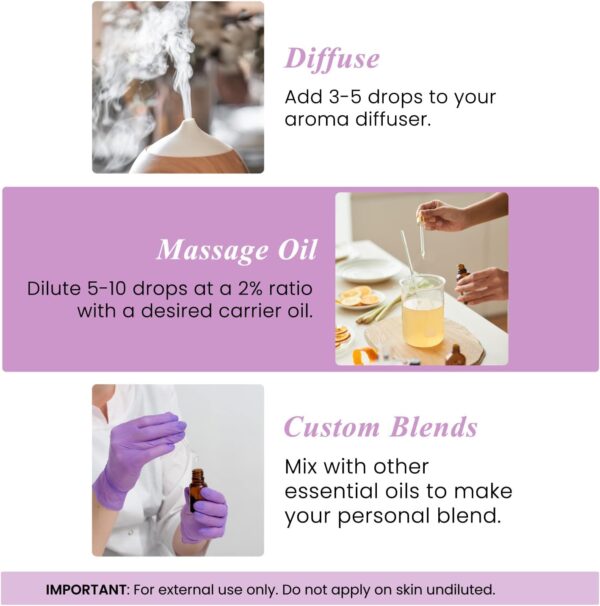 Diffuse

Add 3-5 drops to your aroma diffuser.

Massage Oil

Dilute 5-10 drops at a 2% ratio with a desired carrier oil.

Custom Blends

Mix with other essential oils to make your personal blend.

IMPORTANT: For external use only. Do not apply on skin undiluted.