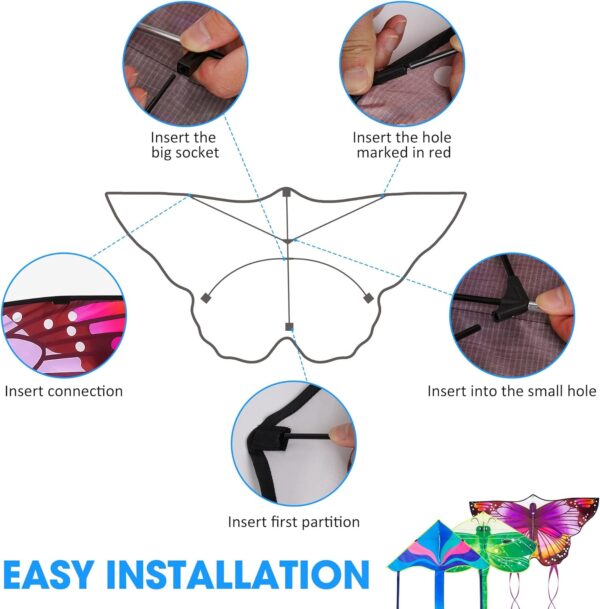 Insert the big socket

Insert the hole marked in red

Insert connection

Insert into the small hole

Insert first partition

EASY INSTALLATION